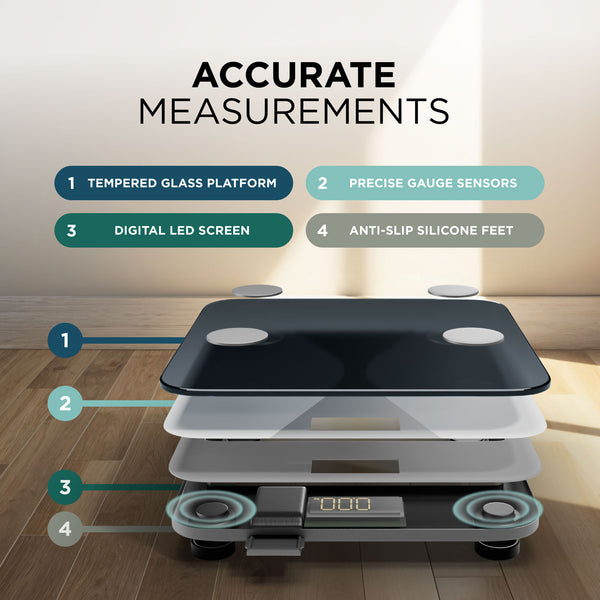 ACCURATE
MEASUREMENTS

1 TEMPERED GLASS PLATFORM
2 PRECISE GAUGE SENSORS
3 DIGITAL LED SCREEN
4 ANTI-SLIP SILICONE FEET

1
2
3
4

000