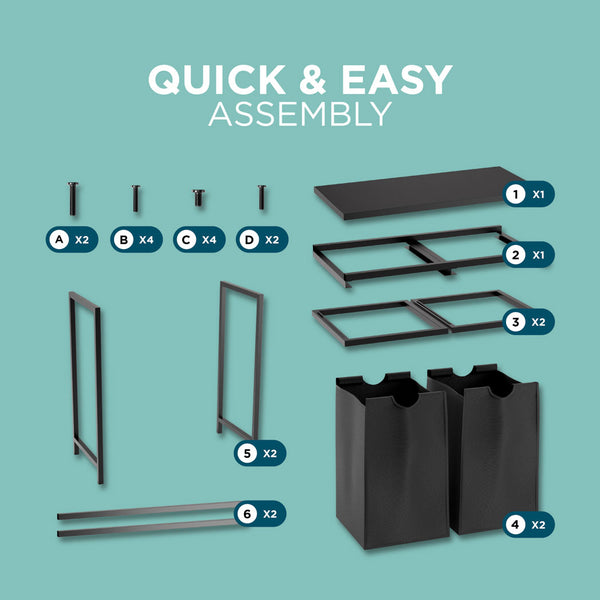 QUICK & EASY
ASSEMBLY

A X2
B X4
C X4
D X2

1 X1
2 X1
3 X2

5 X2
6 X2
4 X2