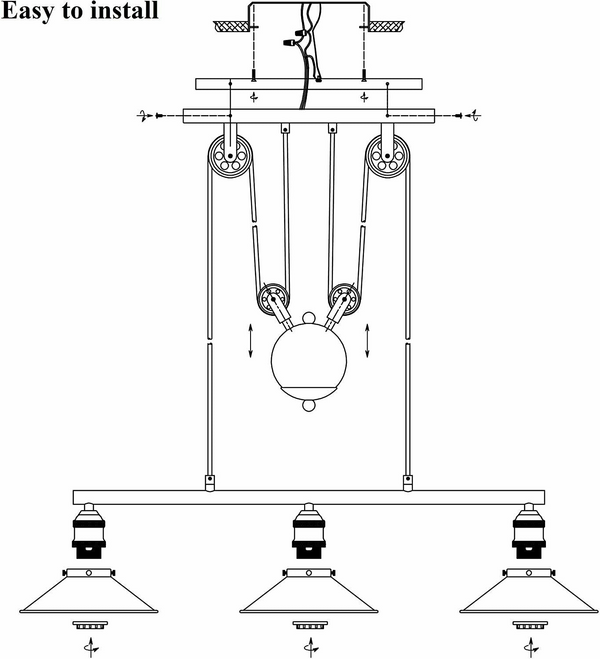 Easy to install