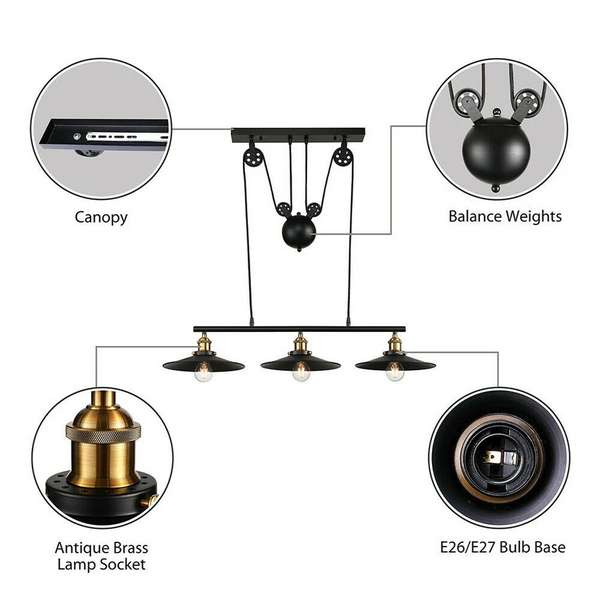 Canopy

Balance Weights

Antique Brass Lamp Socket

E26/E27 Bulb Base